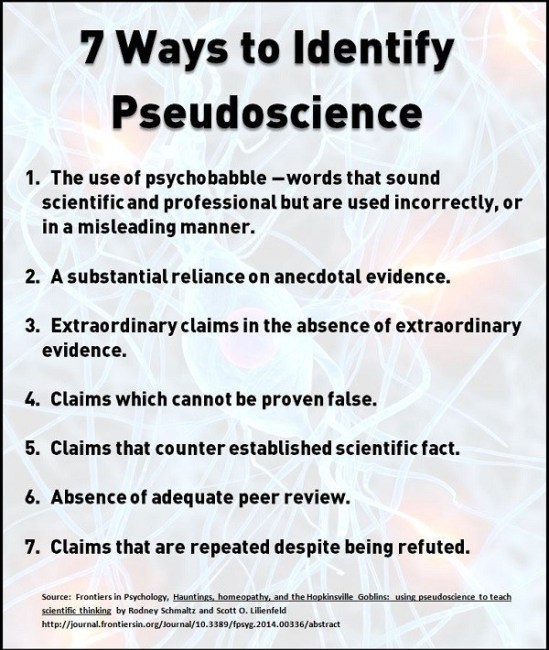 7 Ways to Identify Pseudoscience

1. The use of psychobabble —words that sound scientific and professional but are used incorrectly, or in a misleading manner.

2. A substantial reliance on anecdotal evidence.

3. Extraordinary claims in the absence of extraordinary evidence.

4. Claims which cannot be proven false.

5. Claims that counter established scientific fact.

6. Absence of adequate peer review.

7. Claims that are repeated despite being refuted.

Source: Frontiers in Psychology, Hauntings, homeopathy, and the Hopkinsville Goblins: using pseudoscience to teach scientific thinking by Rodney Schmaltz and Scott O. Lilienfeld
http://journal.frontiersin.org/Journal/10.3389/fpsyg.2014.00336/abstract